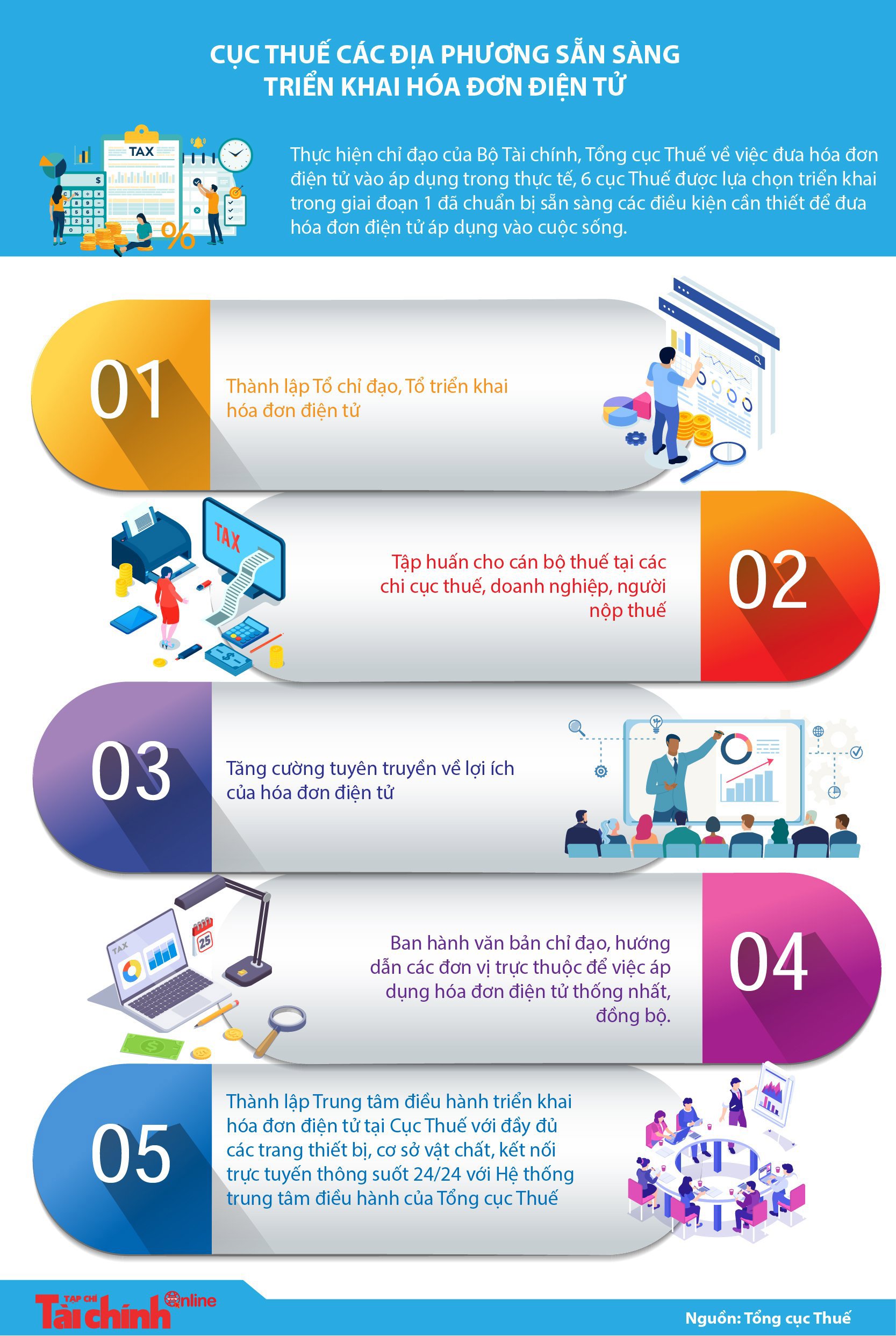 CỤC THUẾ CÁC ĐỊA PHƯƠNG SẴN SÀNG TRIỂN KHAI HÓA ĐƠN ĐIỆN TỬ

TAX

Thực hiện chỉ đạo của Bộ Tài chính, Tổng cục Thuế về việc đưa hóa đơn điện tử vào áp dụng trong thực tế, 6 cục Thuế được lựa chọn triển khai trong giai đoạn 1 đã chuẩn bị sẵn sàng các điều kiện cần thiết để đưa hóa đơn điện tử áp dụng vào cuộc sống.

01

Thành lập Tổ chỉ đạo, Tổ triển khai hóa đơn điện tử

TAX

Tập huấn cho cán bộ thuế tại các chi cục thuế, doanh nghiệp, người nộp thuế

02

03

Tăng cường tuyên truyền về lợi ích của hóa đơn điện tử

TAX

25

Ban hành văn bản chỉ đạo, hướng dẫn các đơn vị trực thuộc để việc áp dụng hóa đơn điện tử thống nhất, đồng bộ.

04

05

Thành lập Trung tâm điều hành triển khai hóa đơn điện tử tại Cục Thuế với đầy đủ các trang thiết bị, cơ sở vật chất, kết nối trực tuyến thông suốt 24/24 với Hệ thống trung tâm điều hành của Tổng cục Thuế

TẠP CHÍ Tài chính Online

Nguồn: Tổng cục Thuế