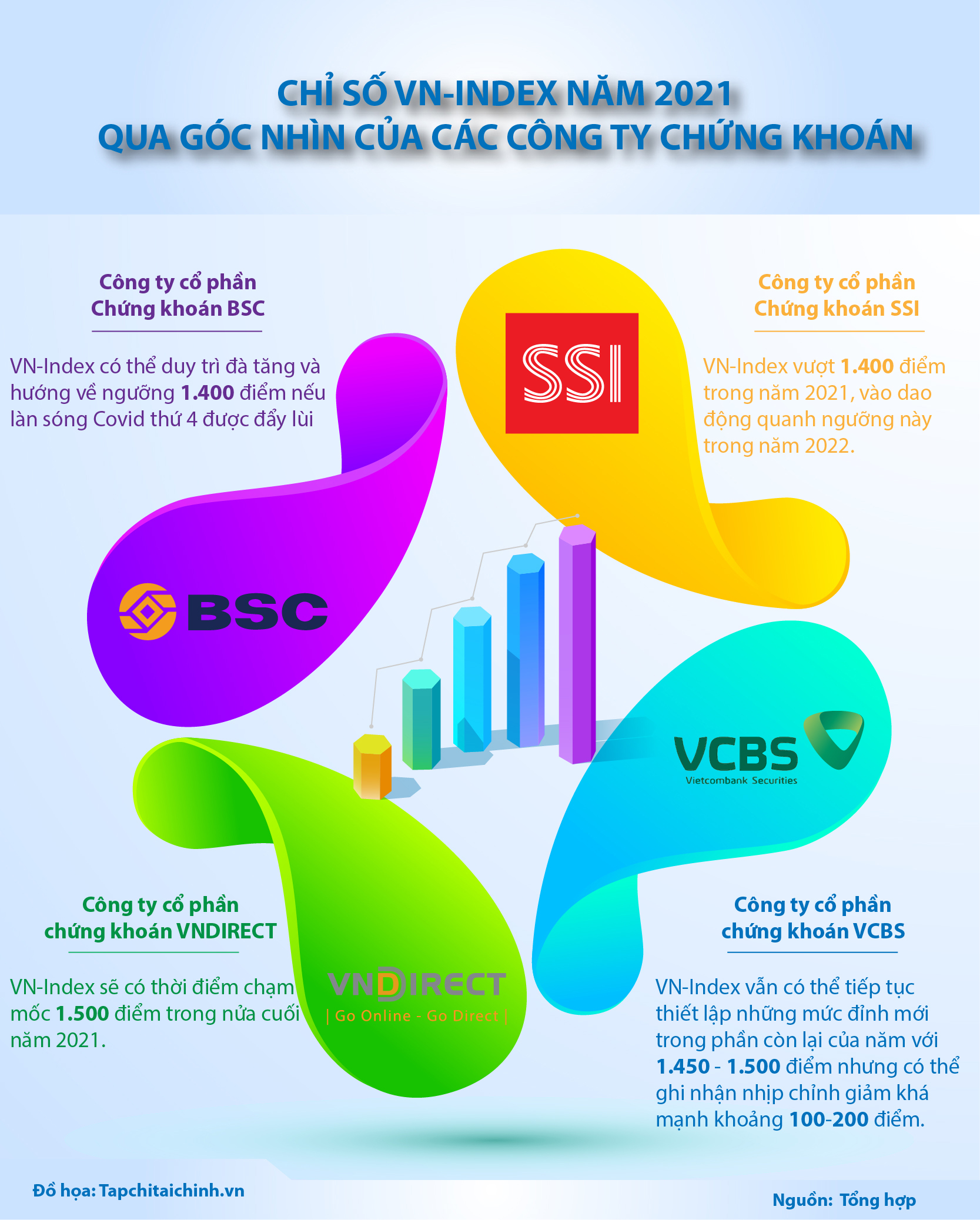 CHỈ SỐ VN-INDEX NĂM 2021
QUA GÓC NHÌN CỦA CÁC CÔNG TY CHỨNG KHOÁN

Công ty cổ phần
Chứng khoán BSC

VN-Index có thể duy trì đà tăng và hướng về ngưỡng 1.400 điểm nếu làn sóng Covid thứ 4 được đẩy lùi

SSI

Công ty cổ phần
Chứng khoán SSI

VN-Index vượt 1.400 điểm trong năm 2021, vào dao động quanh ngưỡng này trong năm 2022.

BSC

VCBS
Vietcombank Securities

Công ty cổ phần
chứng khoán VNDIRECT

VN-Index sẽ có thời điểm chạm mốc 1.500 điểm trong nửa cuối năm 2021.

VNDIRECT
| Go Online - Go Direct |

Công ty cổ phần
chứng khoán VCBS

VN-Index vẫn có thể tiếp tục thiết lập những mức đỉnh mới trong phần còn lại của năm với 1.450 - 1.500 điểm nhưng có thể ghi nhận nhịp chỉnh giảm khá mạnh khoảng 100-200 điểm.

Đồ họa: Tapchitaichinh.vn

Nguồn: Tổng hợp