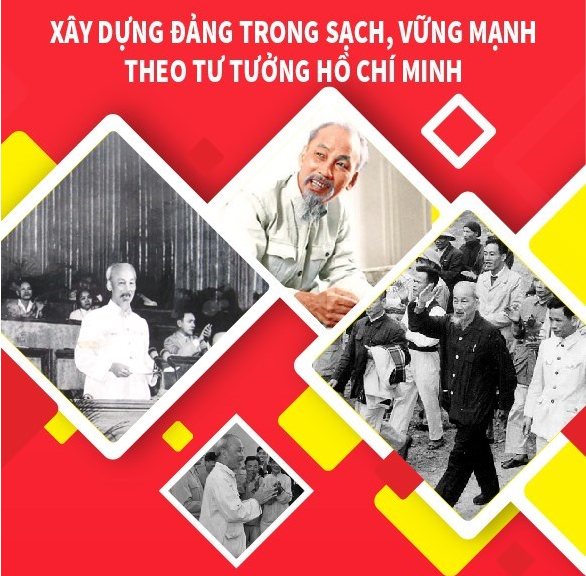 XÂY DỰNG ĐẢNG TRONG SẠCH, VỮNG MẠNH THEO TƯ TƯỞNG HỒ CHÍ MINH