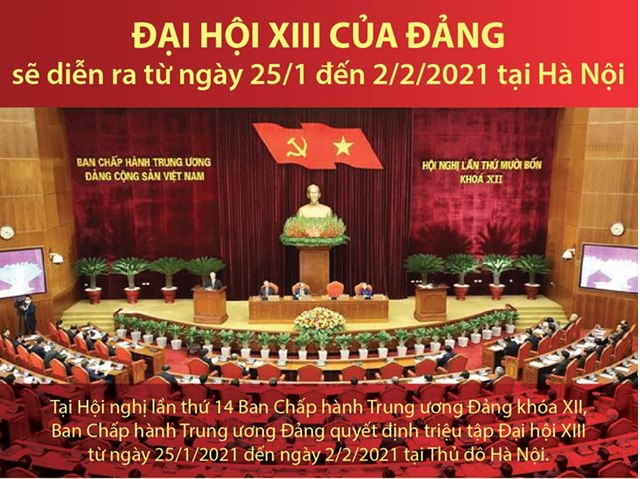 ĐẠI HỘI XIII CỦA ĐẢNG
sẽ diễn ra từ ngày 25/1 đến 2/2/2021 tại Hà Nội

BAN CHẤP HÀNH TRUNG ƯƠNG
ĐẢNG CỘNG SẢN VIỆT NAM

HỘI NGHỊ LẦN THỨ MƯỜI BỐN
KHOÁ XII

Tại Hội nghị lần thứ 14 Ban Chấp hành Trung ương Đảng khóa XII, Ban Chấp hành Trung ương Đảng quyết định triệu tập Đại hội XIII từ ngày 25/1/2021 đến ngày 2/2/2021 tại Thủ đô Hà Nội.