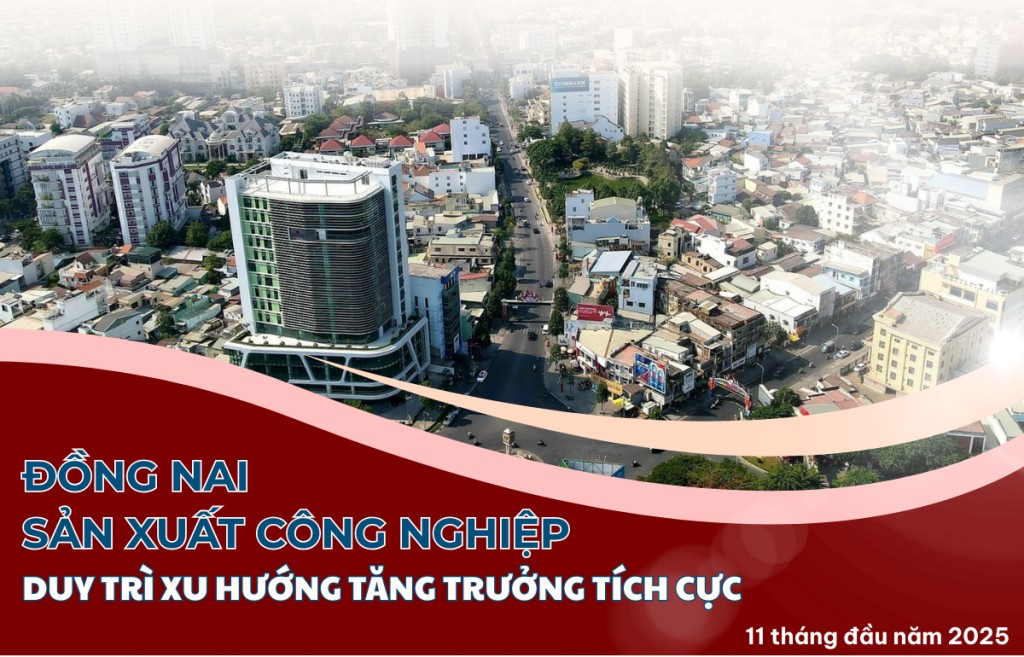 ĐỒNG NAI
SẢN XUẤT CÔNG NGHIỆP
DUY TRÌ XU HƯỚNG TĂNG TRƯỞNG TÍCH CỰC

11 tháng đầu năm 2025