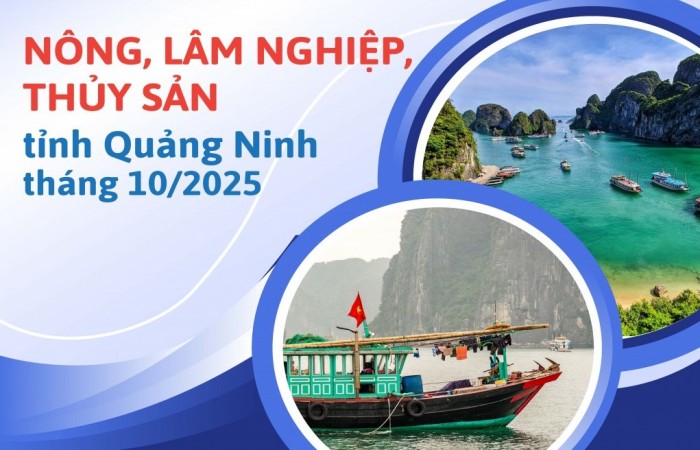 NÔNG, LÂM NGHIỆP, THỦY SẢN

tỉnh Quảng Ninh tháng 10/2025