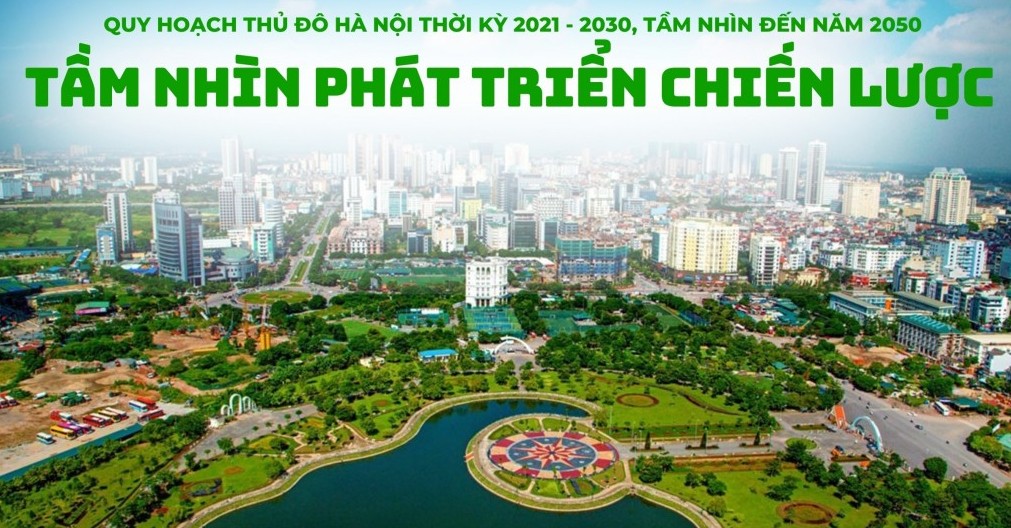 QUY HOẠCH THỦ ĐÔ HÀ NỘI THỜI KỲ 2021 - 2030, TẦM NHÌN ĐẾN NĂM 2050

TẦM NHÌN PHÁT TRIỂN CHIẾN LƯỢC